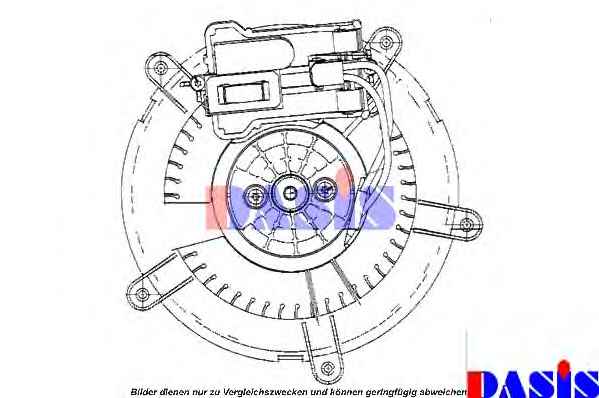 DASIS

Bilder dienen nur zu Vergleichszwecken und können geringfügig abweichen

DASIS