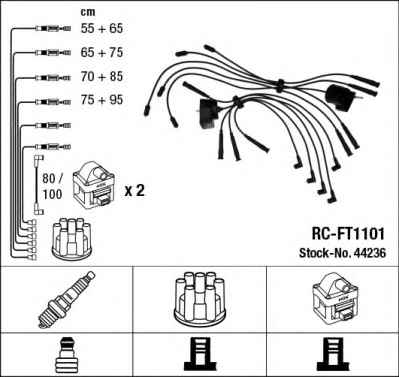 cm
55 + 65
65 + 75
70 + 85
75 + 95
80 / 100
x 2
RC-FT1101
Stock-No. 44236