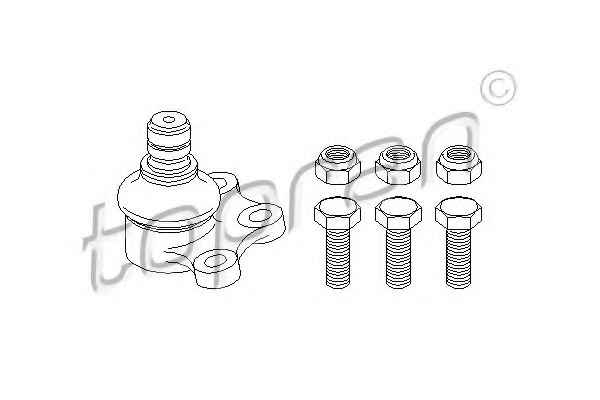 topran ©