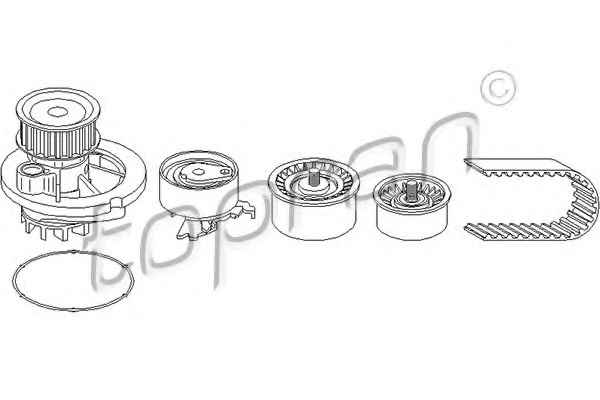 topran ©