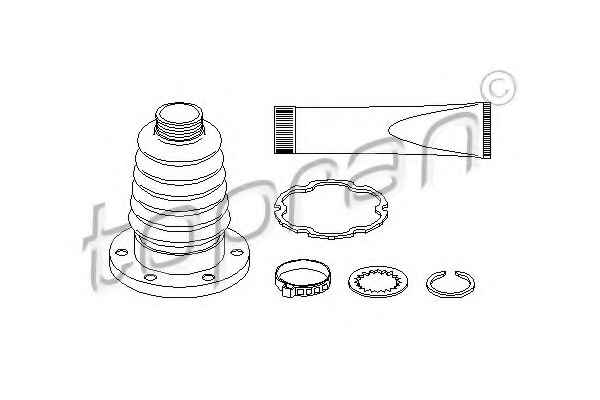 topran ©